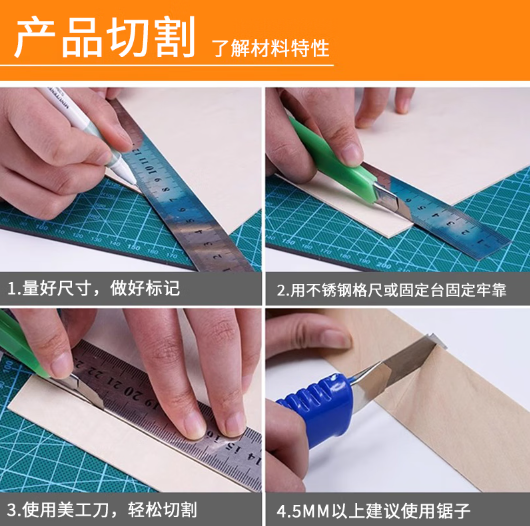 产品切割 了解材料特性

1.量好尺寸，做好标记

2.用不锈钢格尺或固定台固定牢靠

3.使用美工刀，轻松切割

4.5MM以上建议使用锯子